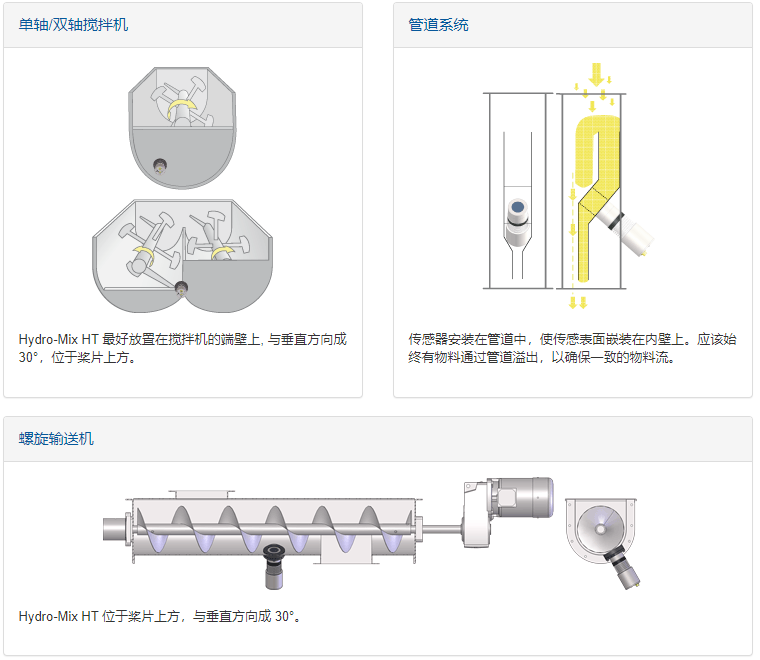 单轴/双轴搅拌机

Hydro-Mix HT 最好放置在搅拌机的端壁上, 与垂直方向成 30°，位于桨片上方。

管道系统

传感器安装在管道中，使传感表面嵌装在内壁上。应该始终有物料通过管道溢出，以确保一致的物料流。

螺旋输送机

Hydro-Mix HT 位于桨片上方，与垂直方向成 30°。